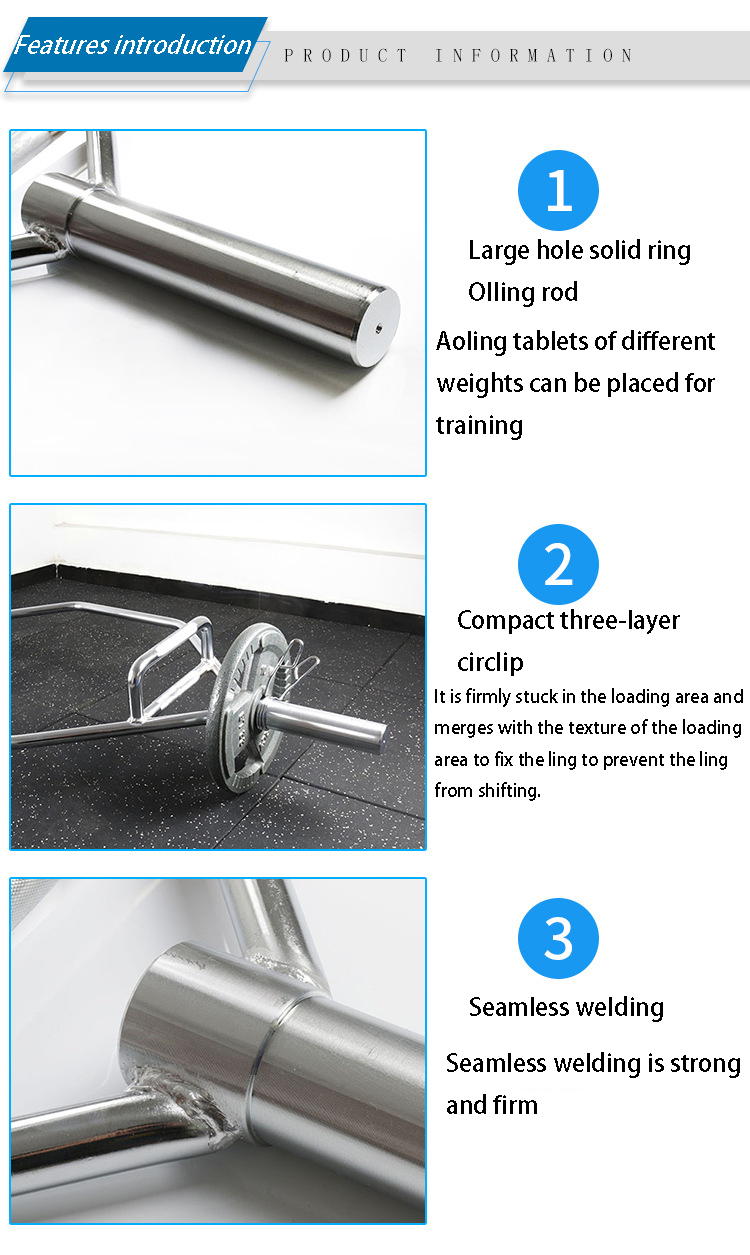 Features introduction
PRODUCT INFORMATION

1
Large hole solid ring
Olling rod
Aoling tablets of different weights can be placed for training

2
Compact three-layer circlip
It is firmly stuck in the loading area and merges with the texture of the loading area to fix the ling to prevent the ling from shifting.

3
Seamless welding
Seamless welding is strong and firm